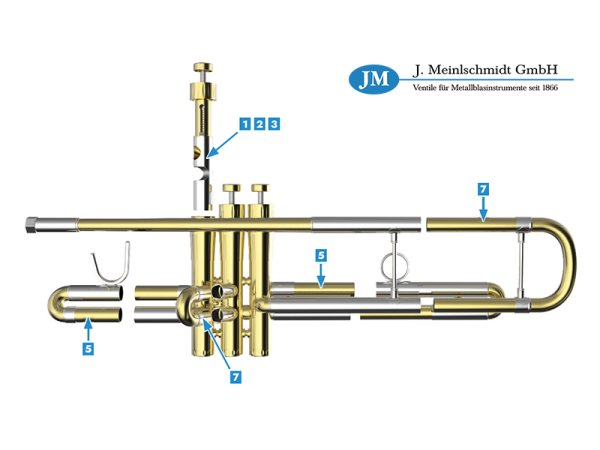 JM J. Meinlschmidt GmbH
Ventile für Metallblasinstrumente seit 1866

1 2 3

7

5

5

7